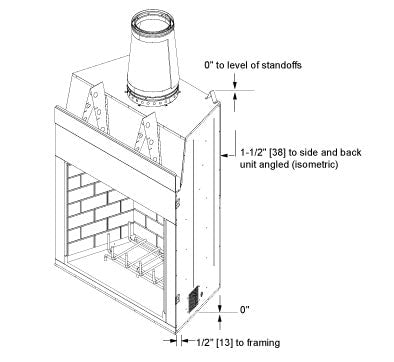 0" to level of standoffs

1-1/2" [38] to side and back unit angled (isometric)

0"

1/2" [13] to framing