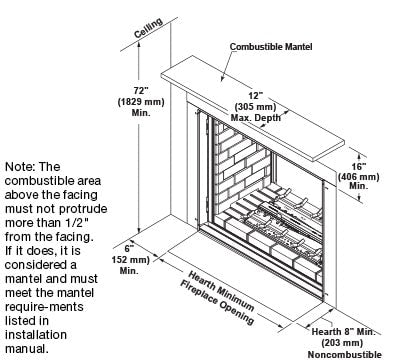 Ceiling

Combustible Mantel

72"
(1829 mm)
Min.

12"
(305 mm)
Max. Depth

16"
(406 mm)
Min.

Note: The combustible area above the facing must not protrude more than 1/2" from the facing. If it does, it is considered a mantel and must meet the mantel require-ments listed in installation manual.

6"
152 mm)
Min.

Hearth Minimum
Fireplace Opening

Hearth 8" Min.
(203 mm)
Noncombustible